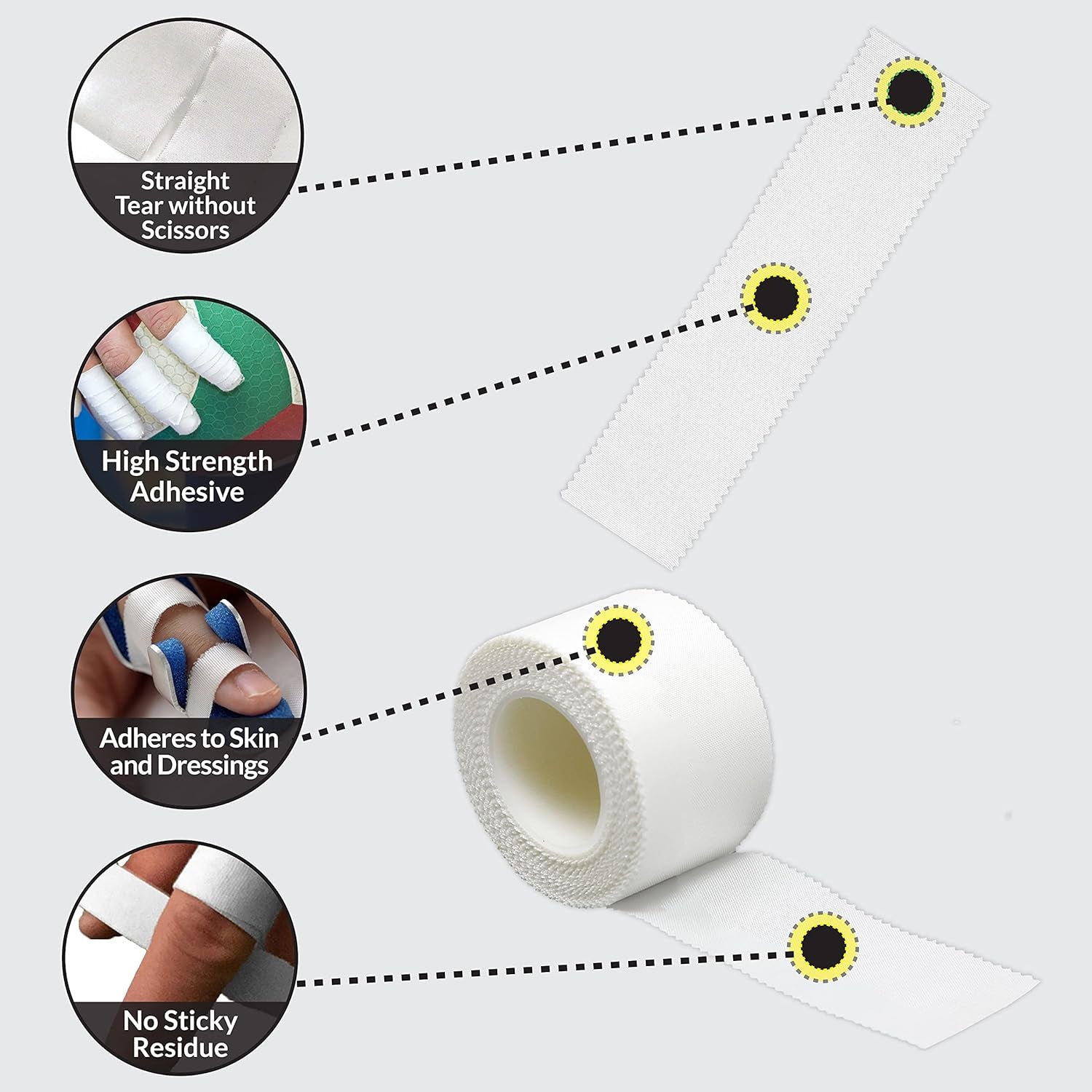 Straight Tear without Scissors

High Strength Adhesive

Adheres to Skin and Dressings

No Sticky Residue